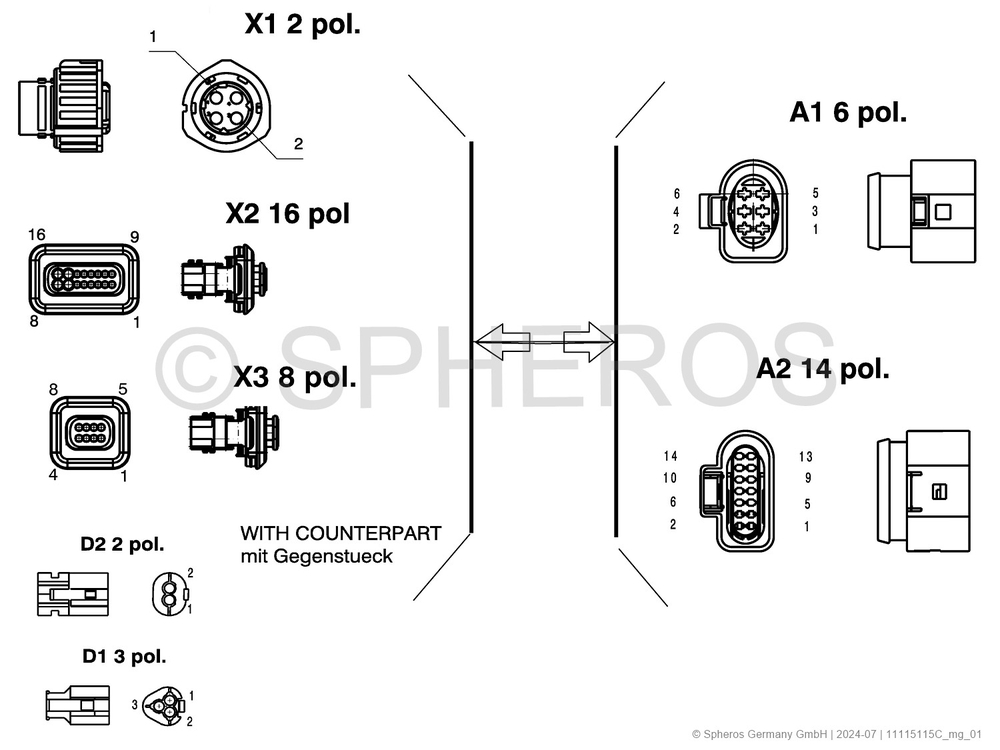 X1 2 pol.

1

2

X2 16 pol

16

9

8

1

X3 8 pol.

8

5

4

1

D2 2 pol.

2

1

D1 3 pol.

3

1

2

WITH COUNTERPART
mit Gegenstueck

© SPHEROS

A1 6 pol.

6
4
2

5
3
1

A2 14 pol.

14
10
6
2

13
9
5
1

© Spheros Germany GmbH | 2024-07 | 11115115C_mg_01